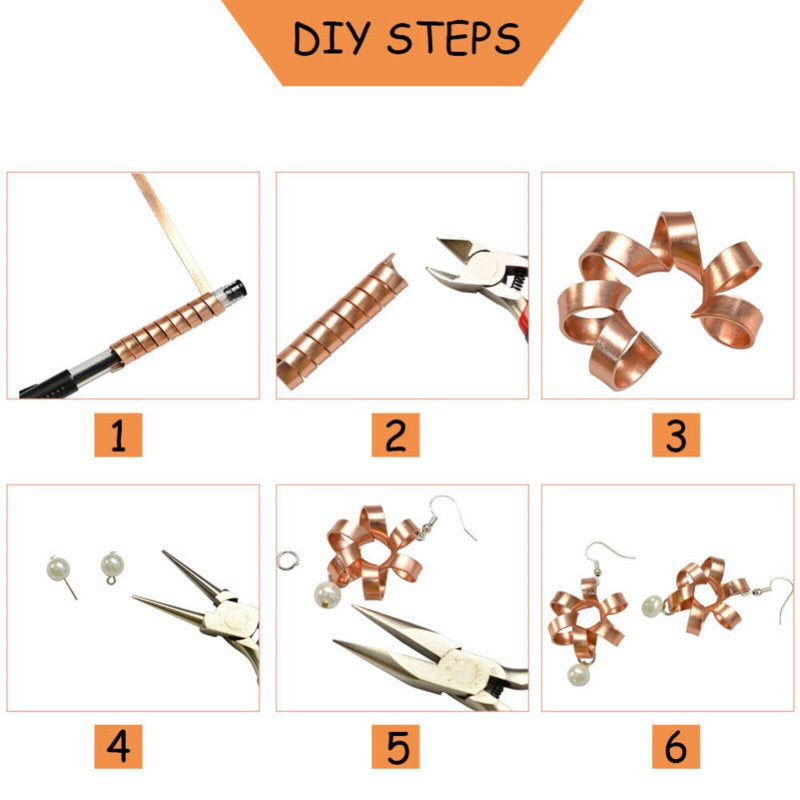 DIY STEPS

1

2

3

4

5

6