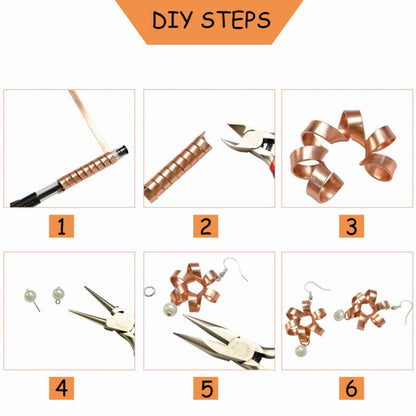 DIY STEPS

1

2

3

4

5

6