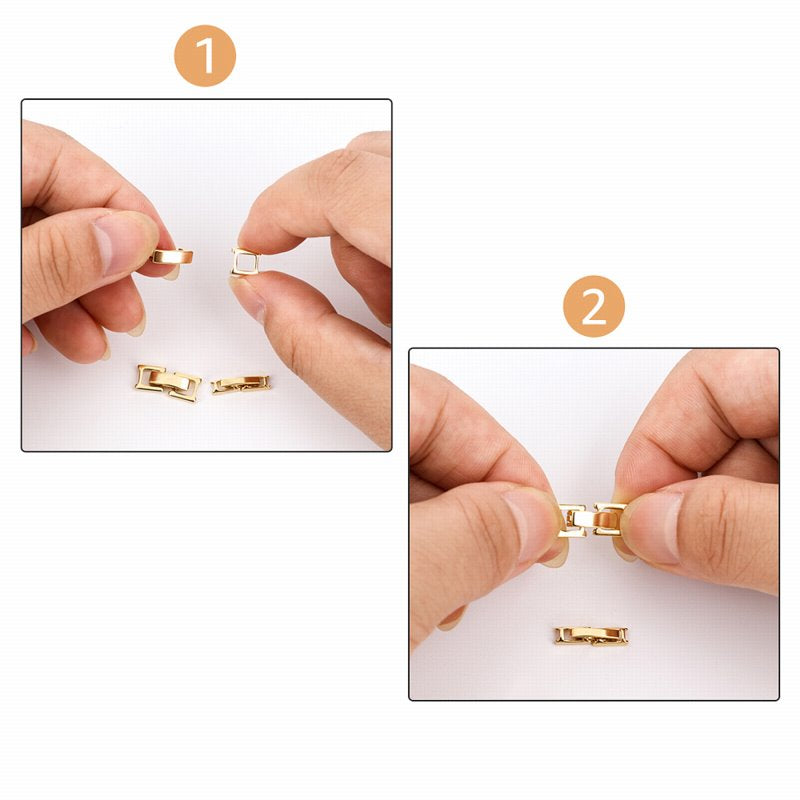 1

2