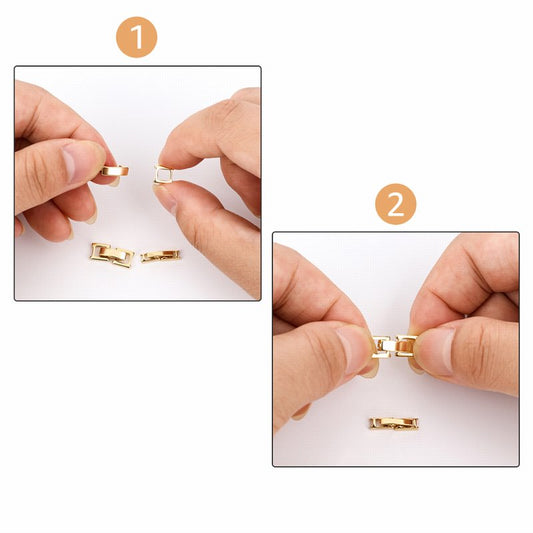 1

2